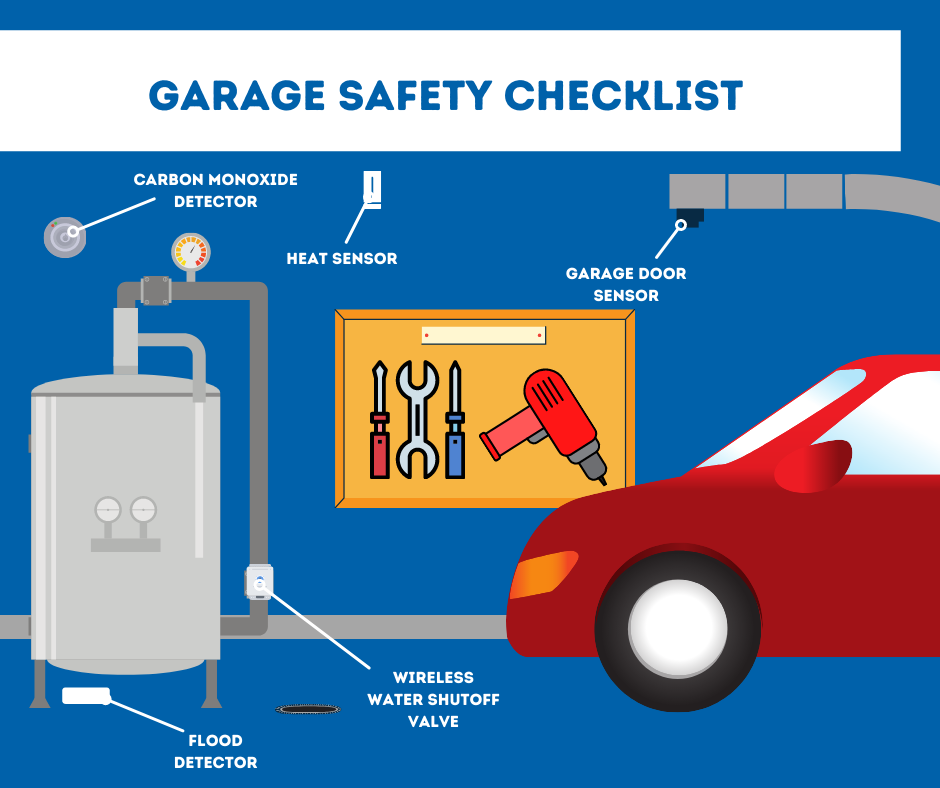 GARAGE SAFETY CHECKLIST

CARBON MONOXIDE DETECTOR

HEAT SENSOR

GARAGE DOOR SENSOR

WIRELESS WATER SHUTOFF VALVE

FLOOD DETECTOR